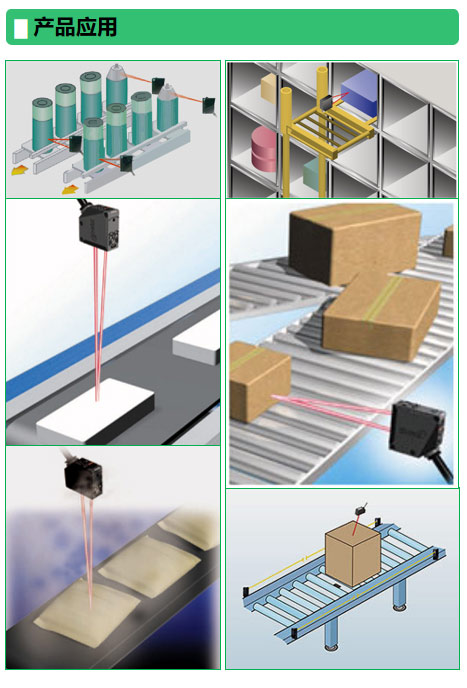 产品应用