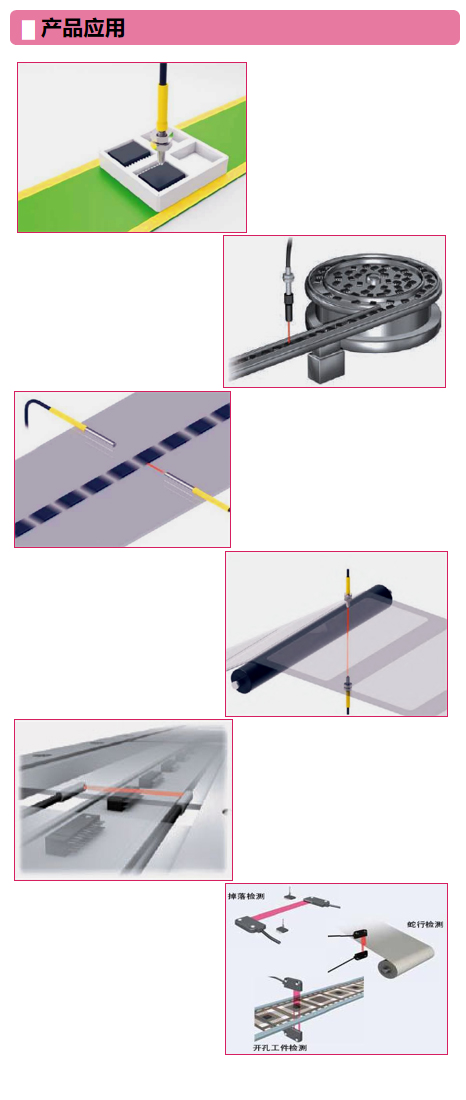 产品应用

掉落检测

蛇行检测

开孔工件检测